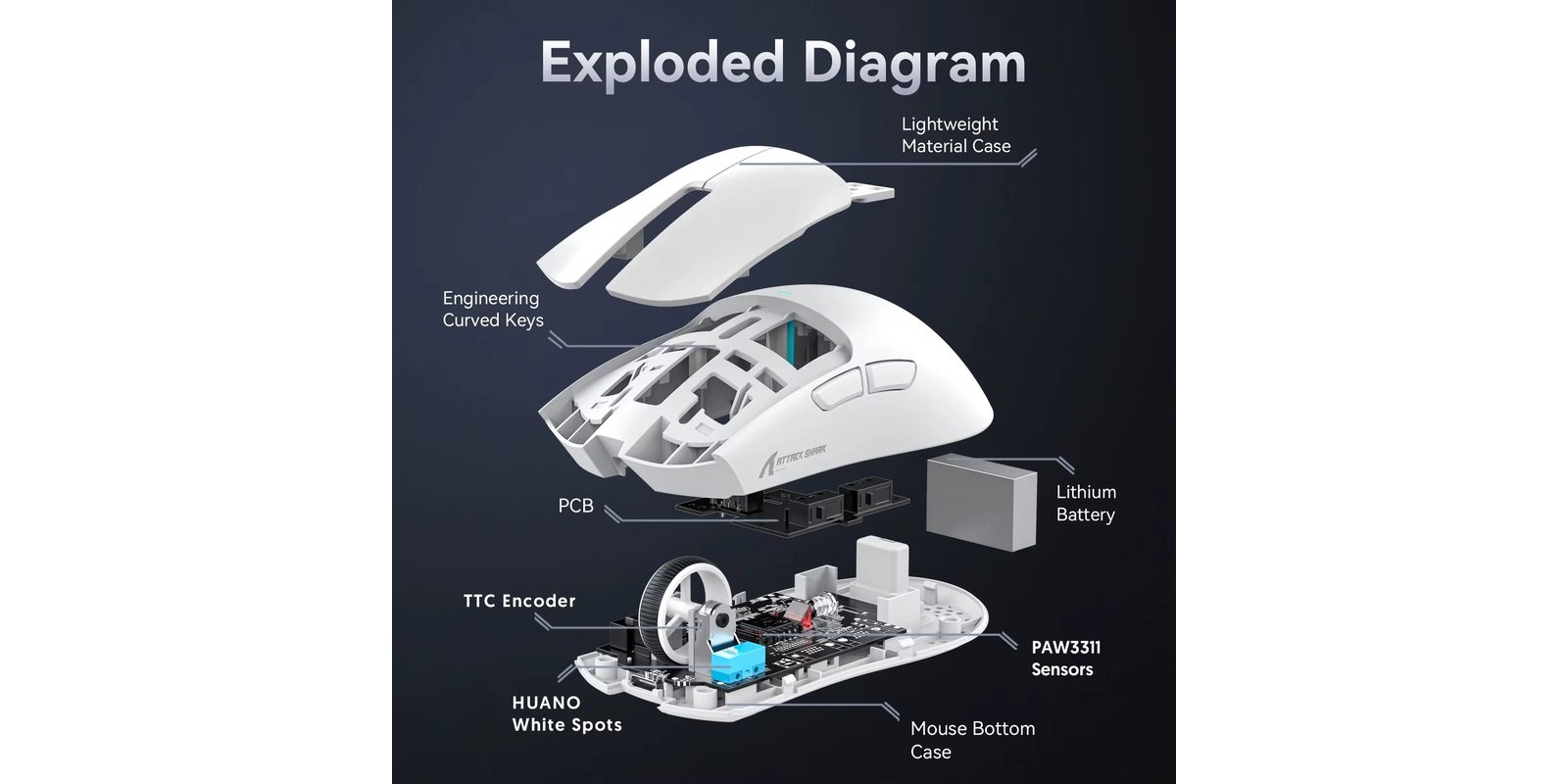 Exploded Diagram

Lightweight Material Case

Engineering Curved Keys

ATTACK SHARK

PCB

Lithium Battery

TTC Encoder

PAW3311 Sensors

HUANO White Spots

Mouse Bottom Case